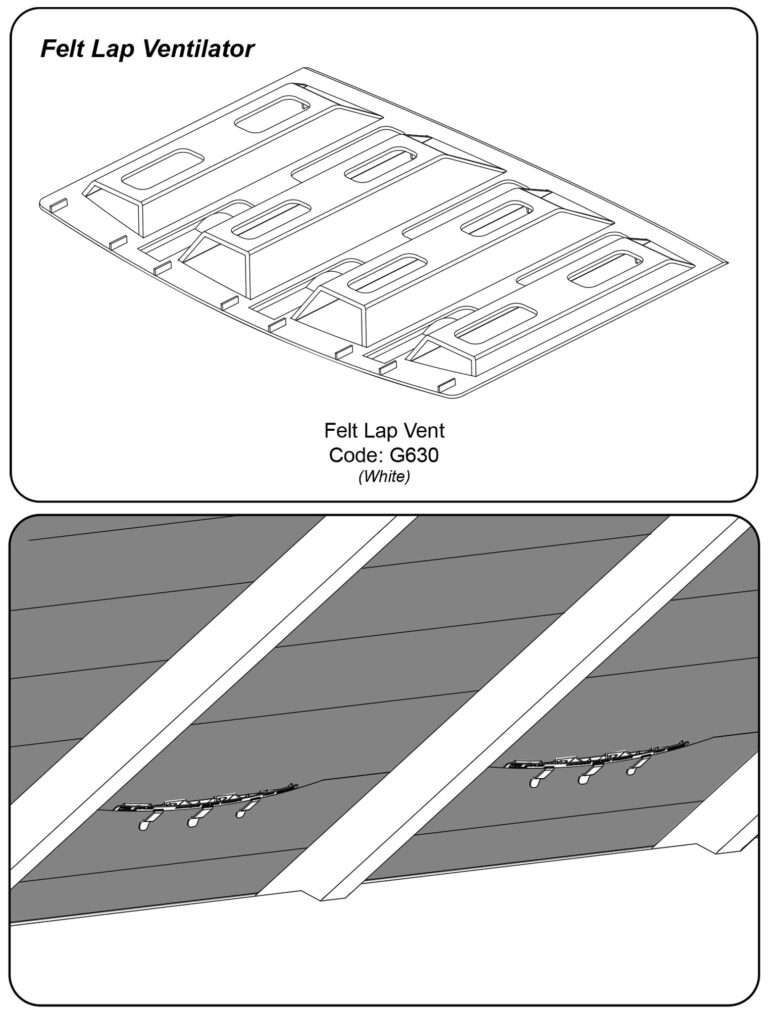 Felt Lap Ventilator

Felt Lap Vent
Code: G630
(White)